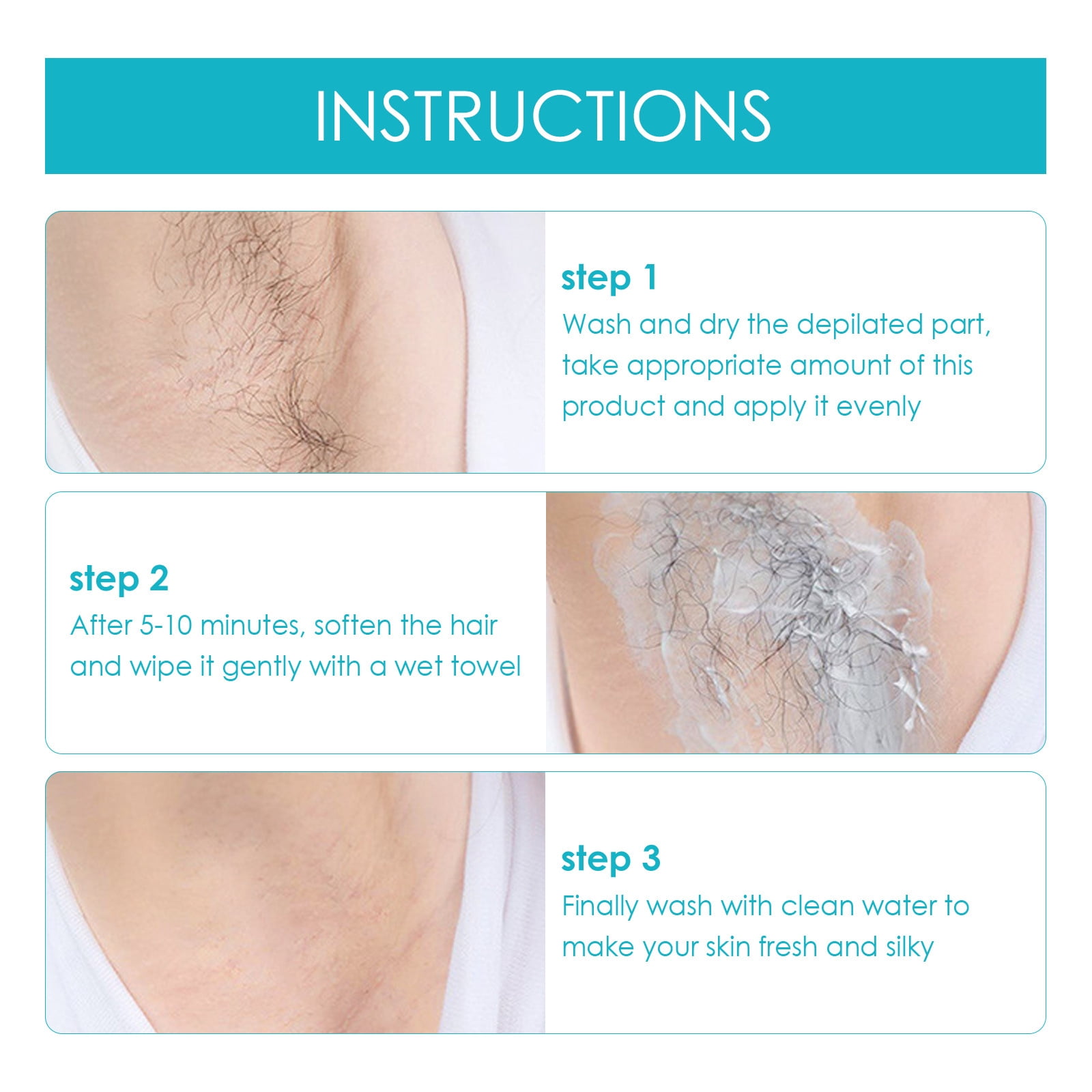 INSTRUCTIONS

step 1
Wash and dry the depilated part, take appropriate amount of this product and apply it evenly

step 2
After 5-10 minutes, soften the hair and wipe it gently with a wet towel

step 3
Finally wash with clean water to make your skin fresh and silky