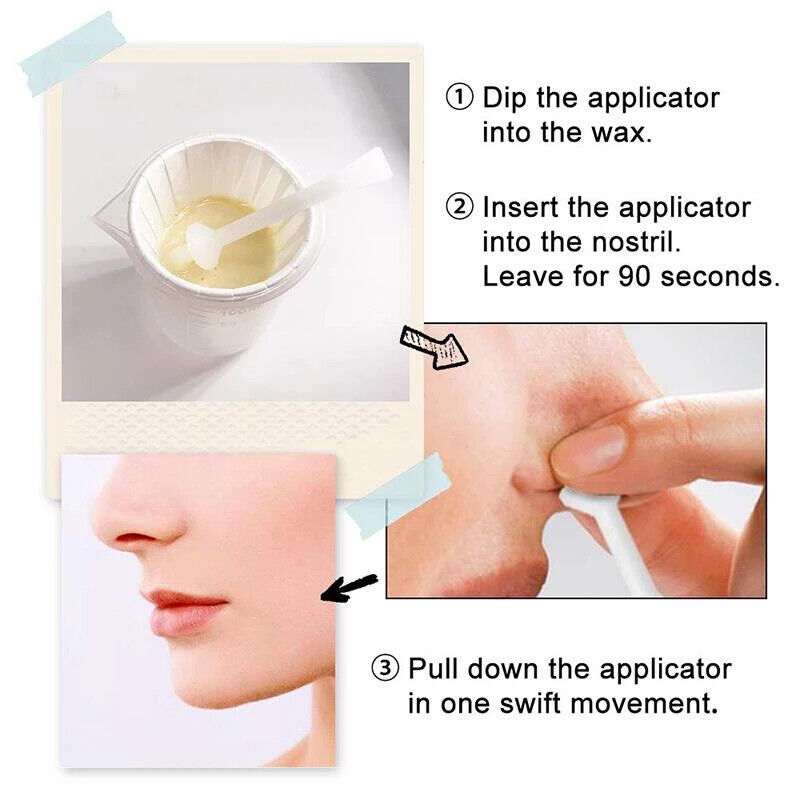 ① Dip the applicator into the wax.

② Insert the applicator into the nostril. Leave for 90 seconds.

③ Pull down the applicator in one swift movement.