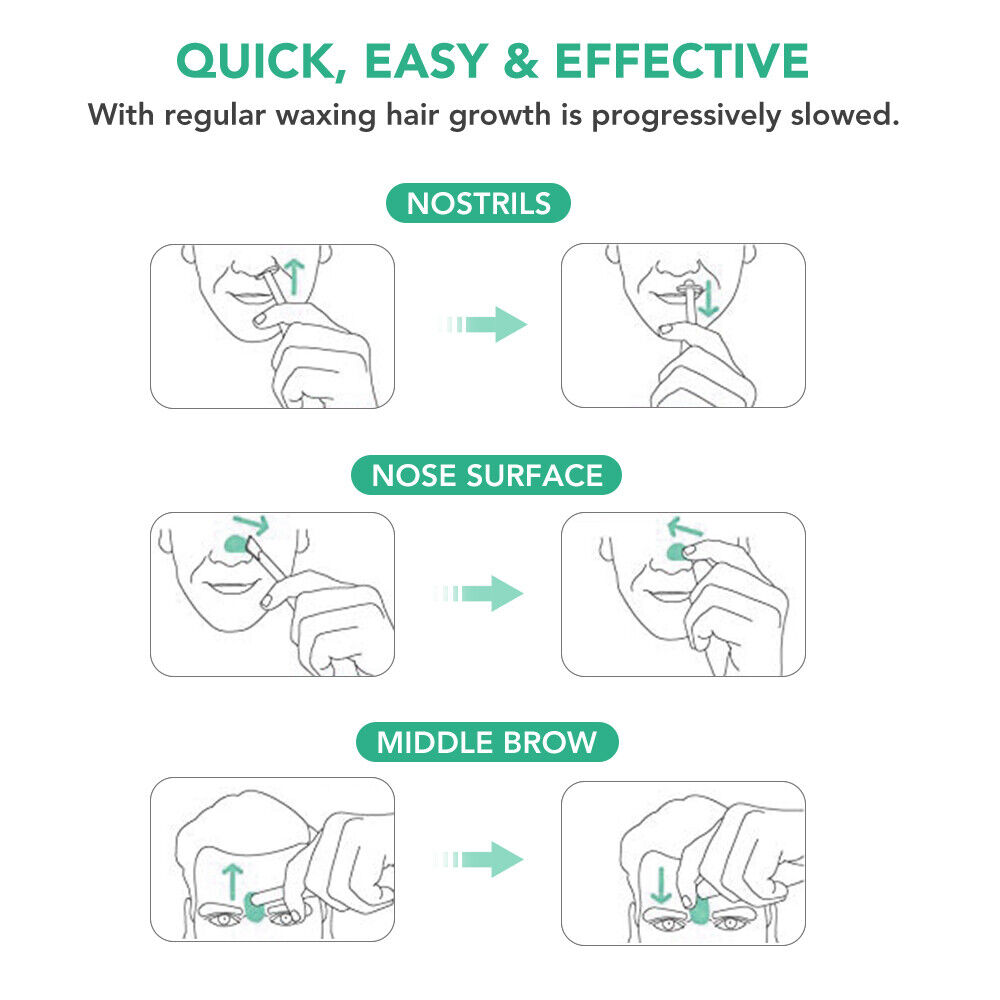 QUICK, EASY & EFFECTIVE

With regular waxing hair growth is progressively slowed.

NOSTRILS

NOSE SURFACE

MIDDLE BROW