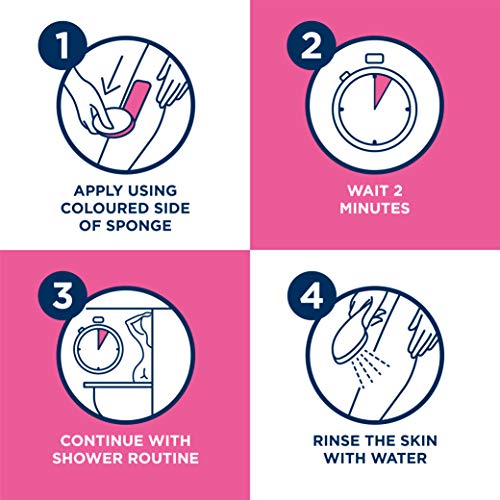 1

APPLY USING COLOURED SIDE OF SPONGE

2

WAIT 2 MINUTES

3

CONTINUE WITH SHOWER ROUTINE

4

RINSE THE SKIN WITH WATER