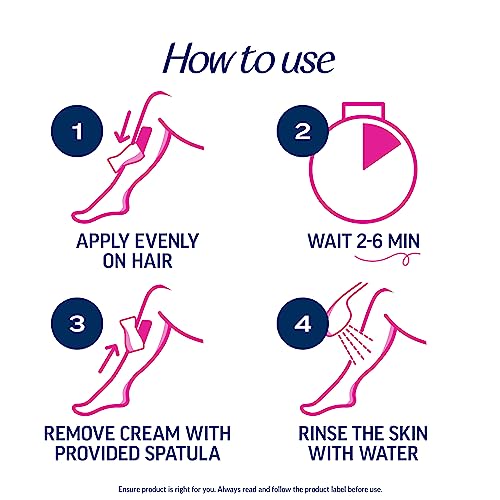 How to use

1

APPLY EVENLY ON HAIR

2

WAIT 2-6 MIN

3

REMOVE CREAM WITH PROVIDED SPATULA

4

RINSE THE SKIN WITH WATER

Ensure product is right for you. Always read and follow the product label before use.