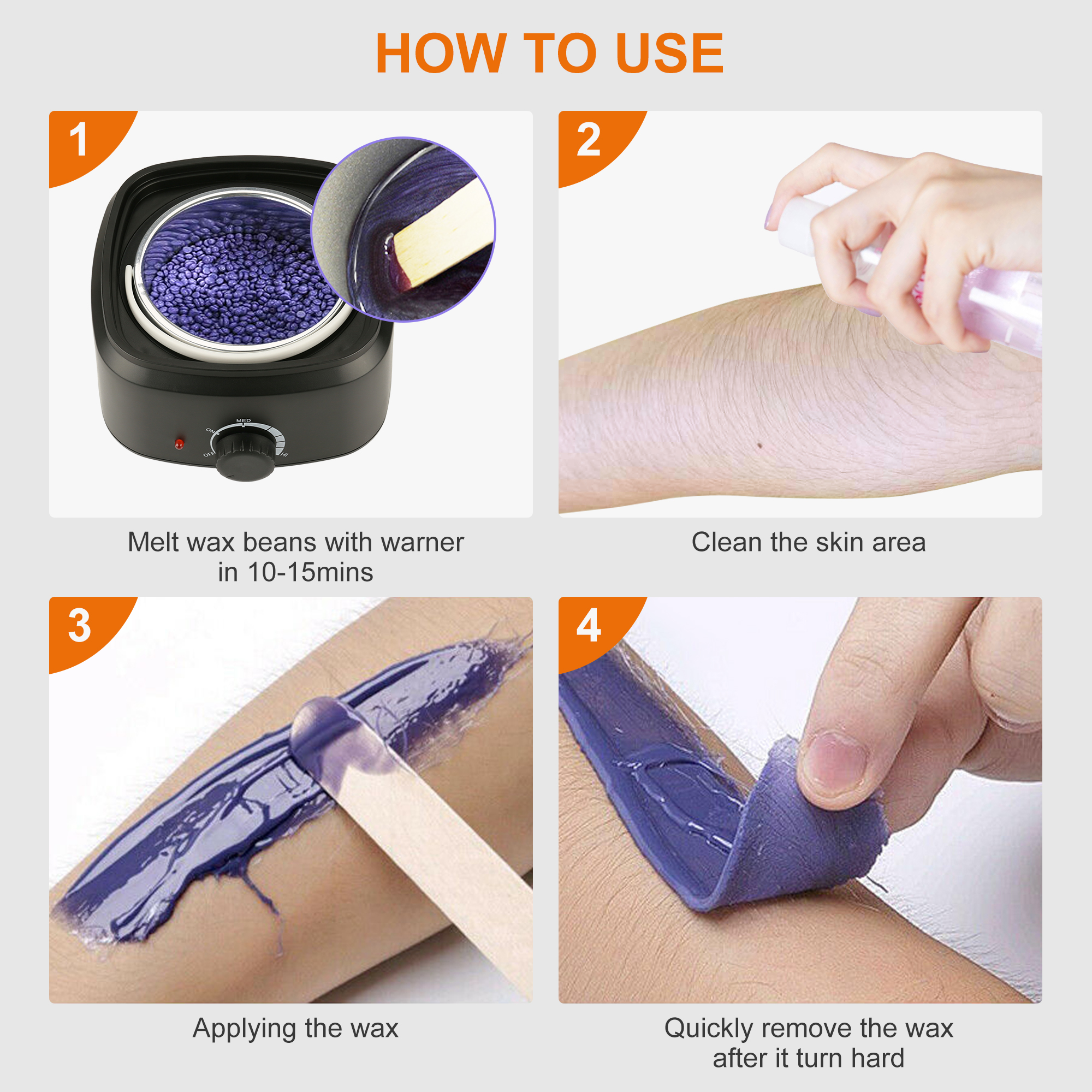 HOW TO USE

1

MED
ON
OFF
HI

Melt wax beans with warner in 10-15mins

2

Clean the skin area

3

Applying the wax

4

Quickly remove the wax after it turn hard