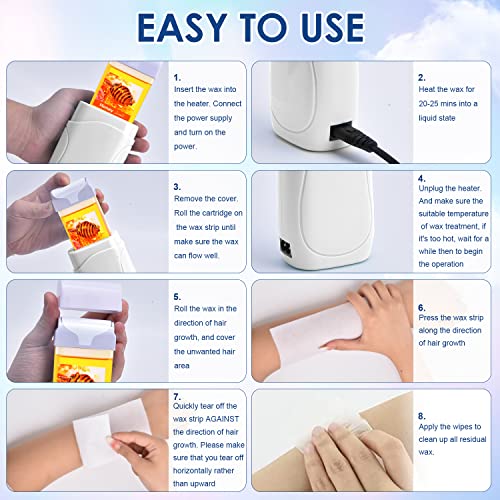 EASY TO USE

1.
Insert the wax into the heater. Connect the power supply and turn on the power.

2.
Heat the wax for 20-25 mins into a liquid state

3.
Remove the cover. Roll the cartridge on the wax strip until make sure the wax can flow well.

4.
Unplug the heater. And make sure the suitable temperature of wax treatment, if it's too hot, wait for a while then to begin the operation

5.
Roll the wax in the direction of hair growth, and cover the unwanted hair area

6.
Press the wax strip along the direction of hair growth

7.
Quickly tear off the wax strip AGAINST the direction of hair growth. Please make sure that you tear off horizontally rather than upward

8.
Apply the wipes to clean up all residual wax.