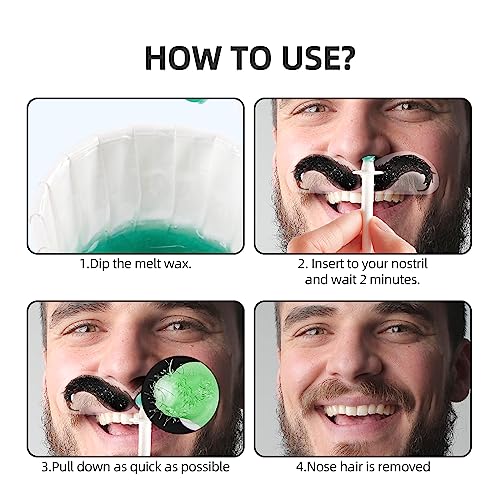 HOW TO USE?

1.Dip the melt wax.

2. Insert to your nostril and wait 2 minutes.

3.Pull down as quick as possible

4.Nose hair is removed