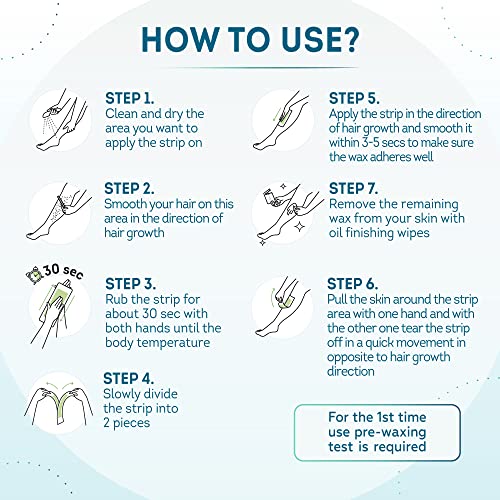 HOW TO USE?

STEP 1.
Clean and dry the area you want to apply the strip on

STEP 2.
Smooth your hair on this area in the direction of hair growth

30 sec

STEP 3.
Rub the strip for about 30 sec with both hands until the body temperature

STEP 4.
Slowly divide the strip into 2 pieces

STEP 5.
Apply the strip in the direction of hair growth and smooth it within 3-5 secs to make sure the wax adheres well

STEP 7.
Remove the remaining wax from your skin with oil finishing wipes

STEP 6.
Pull the skin around the strip area with one hand and with the other one tear the strip off in a quick movement in opposite to hair growth direction

For the 1st time use pre-waxing test is required