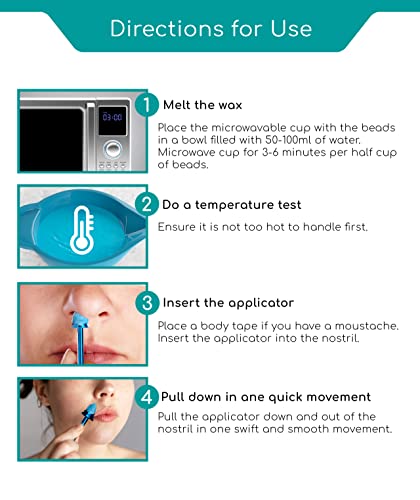 Directions for Use

03:00

1 Melt the wax

Place the microwavable cup with the beads in a bowl filled with 50-100ml of water. Microwave cup for 3-6 minutes per half cup of beads.

2 Do a temperature test

Ensure it is not too hot to handle first.

3 Insert the applicator

Place a body tape if you have a moustache. Insert the applicator into the nostril.

4 Pull down in one quick movement

Pull the applicator down and out of the nostril in one swift and smooth movement.