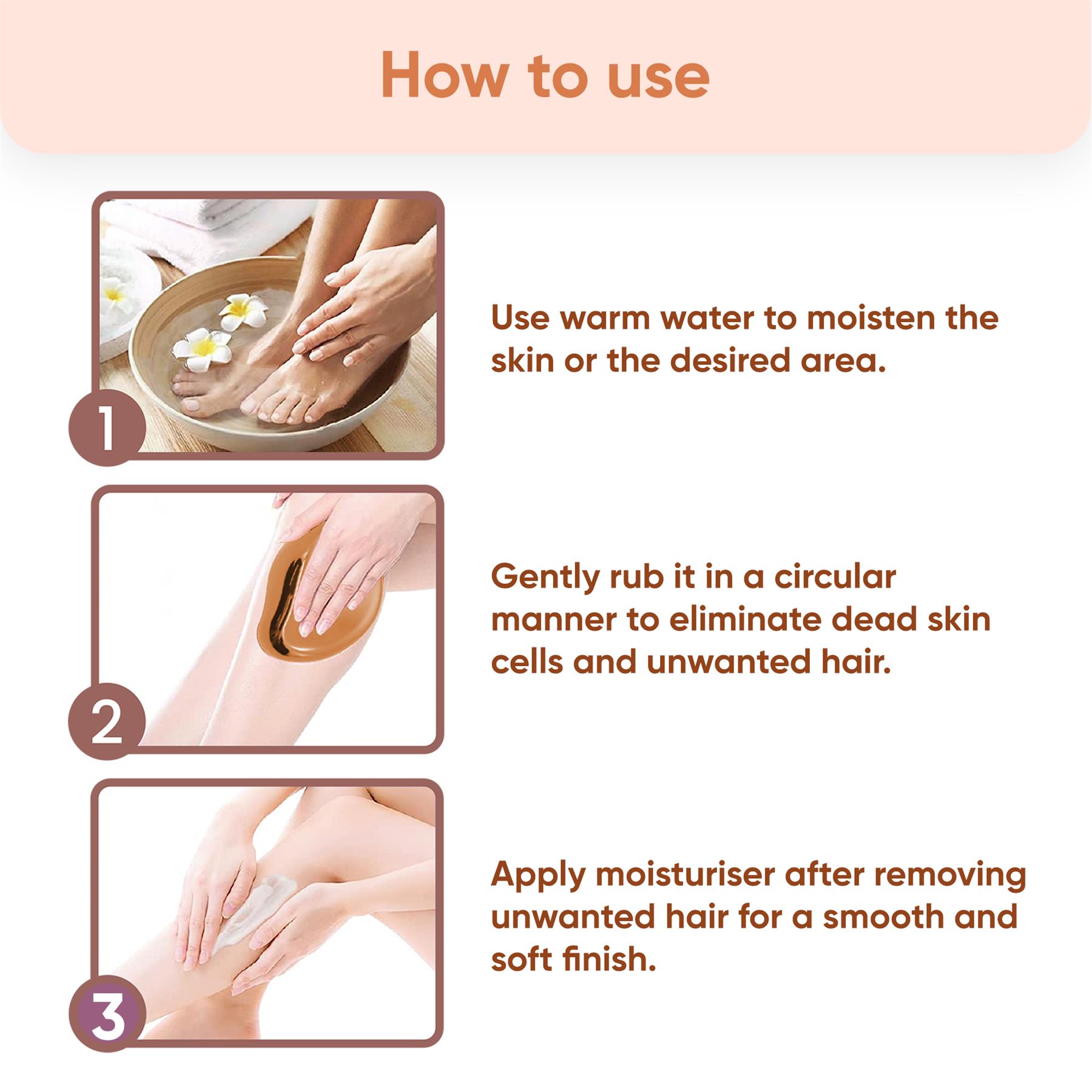 How to use

1

Use warm water to moisten the skin or the desired area.

2

Gently rub it in a circular manner to eliminate dead skin cells and unwanted hair.

3

Apply moisturiser after removing unwanted hair for a smooth and soft finish.