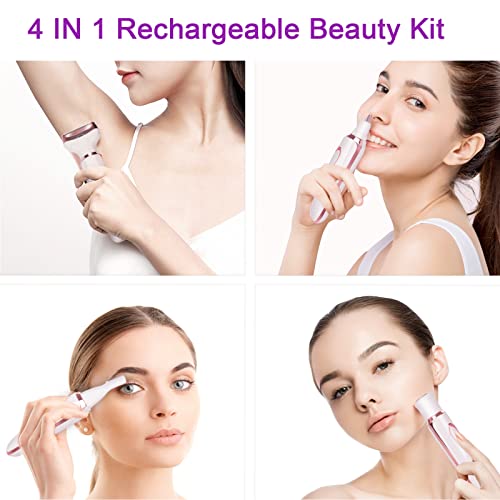 4 IN 1 Rechargeable Beauty Kit