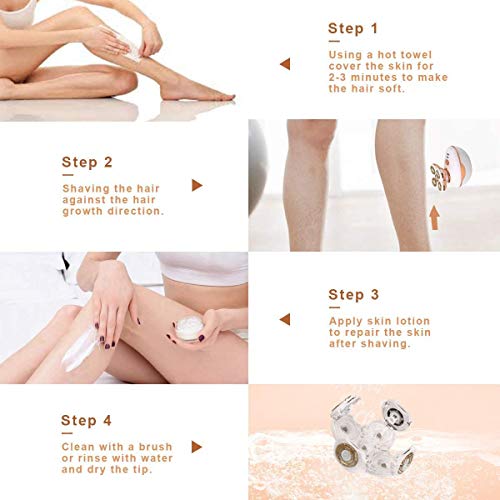 Step 1

Using a hot towel cover the skin for 2-3 minutes to make the hair soft.

Step 2

Shaving the hair against the hair growth direction.

Step 3

Apply skin lotion to repair the skin after shaving.

Step 4

Clean with a brush or rinse with water and dry the tip.