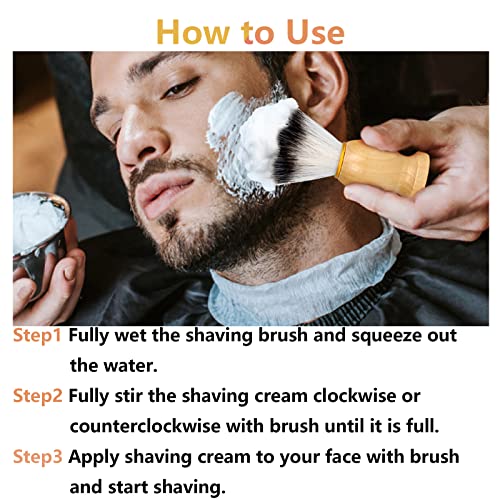 How to Use

Step1 Fully wet the shaving brush and squeeze out the water.

Step2 Fully stir the shaving cream clockwise or counterclockwise with brush until it is full.

Step3 Apply shaving cream to your face with brush and start shaving.