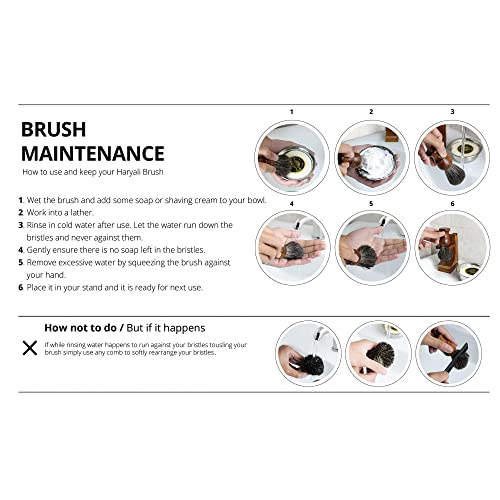 BRUSH MAINTENANCE

How to use and keep your Haryali Brush

1. Wet the brush and add some soap or shaving cream to your bowl.
2. Work into a lather.
3. Rinse in cold water after use. Let the water run down the bristles and never against them.
4. Gently ensure there is no soap left in the bristles.
5. Remove excessive water by squeezing the brush against your hand.
6. Place it in your stand and it is ready for next use.

1

2

3

4

5

6

How not to do / But if it happens

If while rinsing water happens to run against your bristles tousling your brush simply use any comb to softly rearrange your bristles.