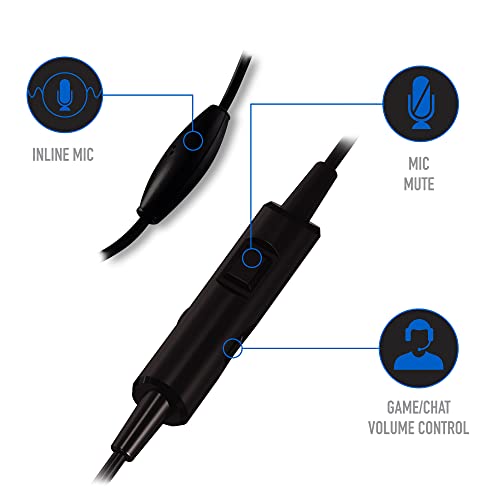 INLINE MIC

MIC
MUTE

GAME/CHAT
VOLUME CONTROL