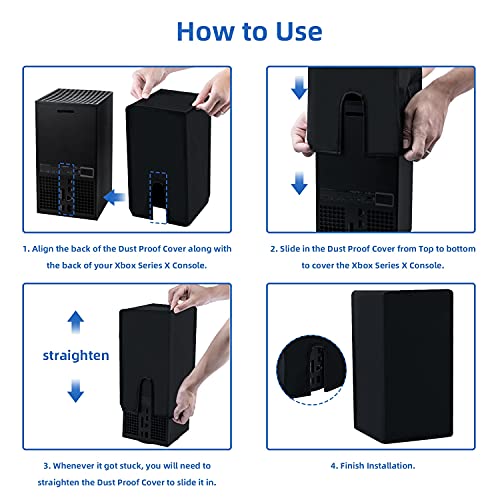 How to Use

1. Align the back of the Dust Proof Cover along with the back of your Xbox Series X Console.

2. Slide in the Dust Proof Cover from Top to bottom to cover the Xbox Series X Console.

straighten

3. Whenever it got stuck, you will need to straighten the Dust Proof Cover to slide it in.

4. Finish Installation.