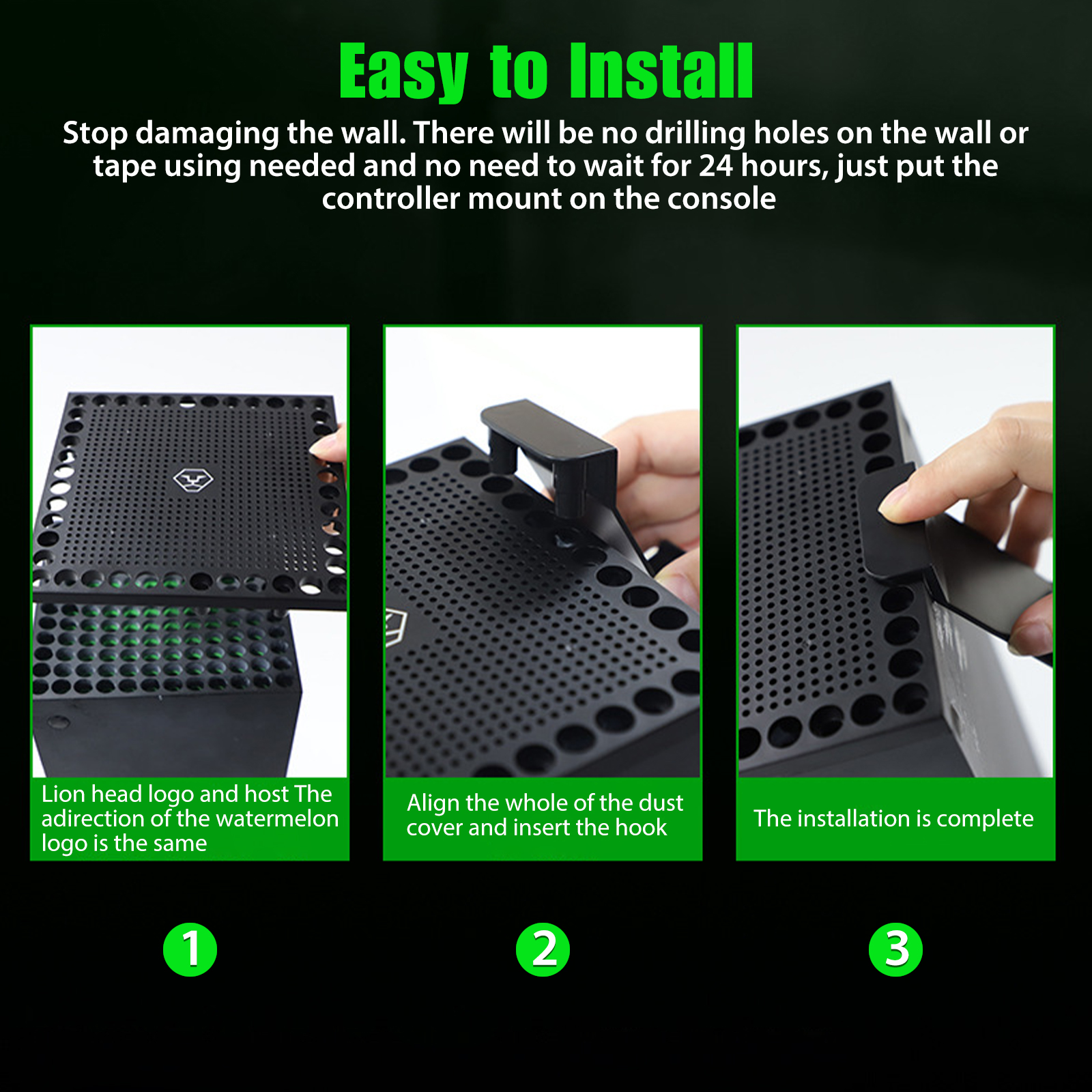 Easy to Install

Stop damaging the wall. There will be no drilling holes on the wall or tape using needed and no need to wait for 24 hours, just put the controller mount on the console

Lion head logo and host The adirection of the watermelon logo is the same

Align the whole of the dust cover and insert the hook

The installation is complete

1

2

3