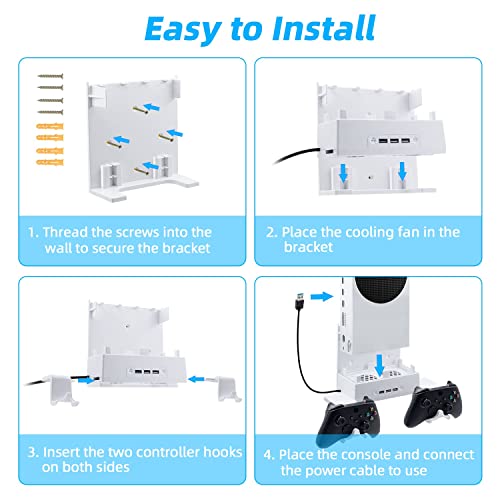 Easy to Install

1. Thread the screws into the wall to secure the bracket

2. Place the cooling fan in the bracket

3. Insert the two controller hooks on both sides

4. Place the console and connect the power cable to use