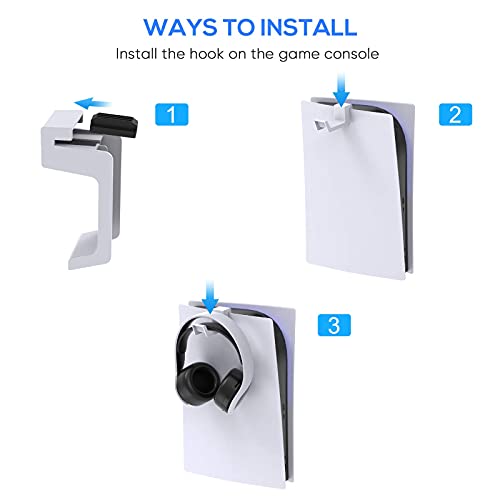 WAYS TO INSTALL

Install the hook on the game console

1

2

3