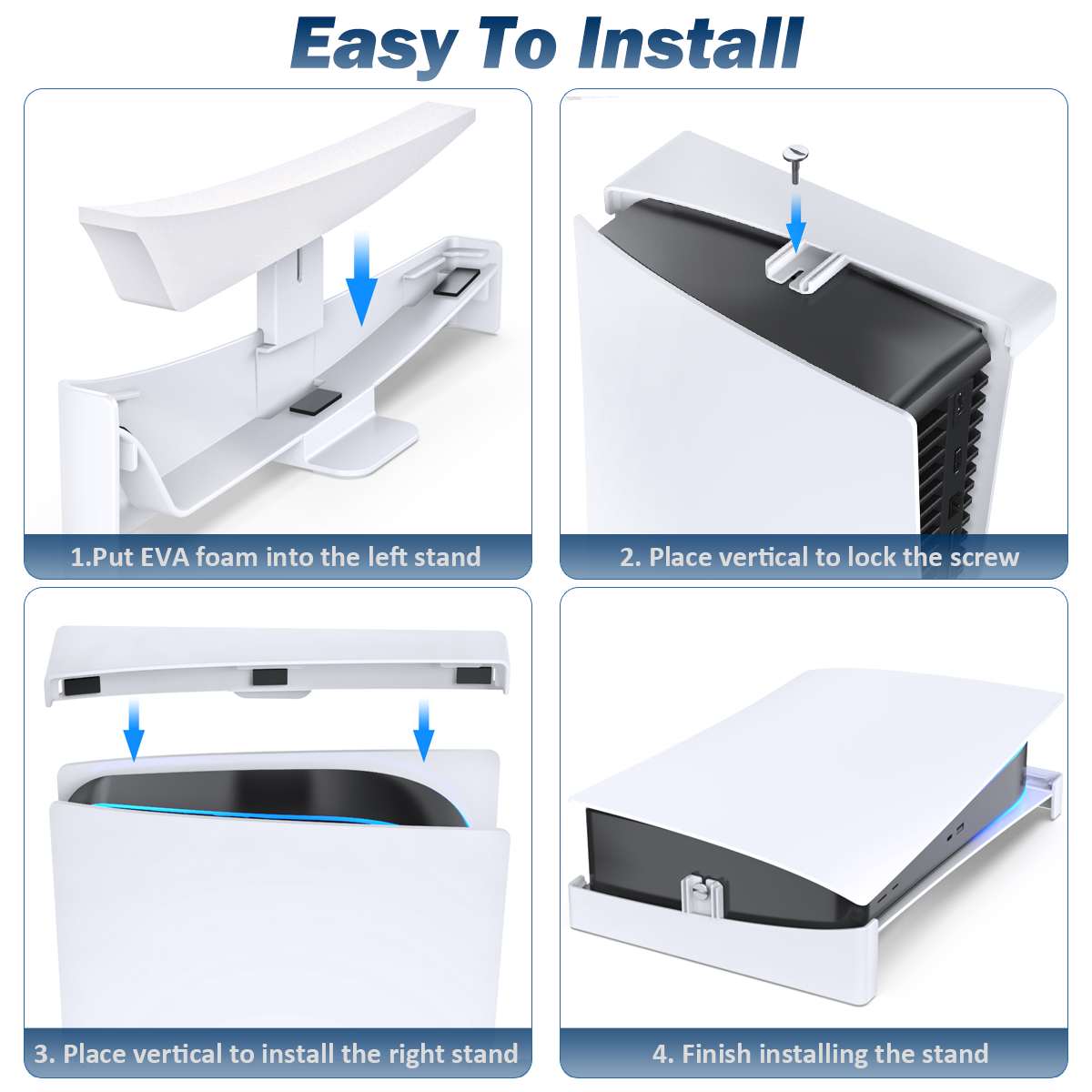 Easy To Install

1.Put EVA foam into the left stand

2. Place vertical to lock the screw

3. Place vertical to install the right stand

4. Finish installing the stand