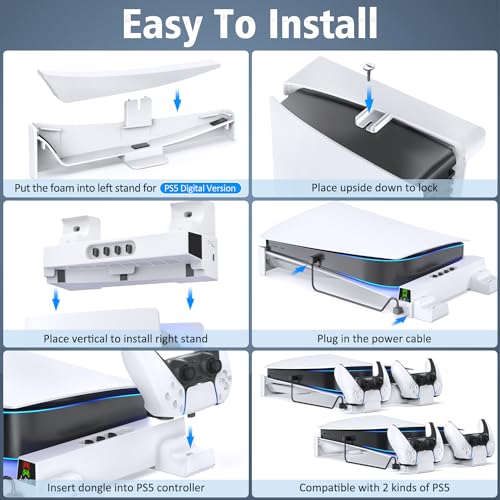 Easy To Install

Put the foam into left stand for PS5 Digital Version

Place upside down to lock

Place vertical to install right stand

Plug in the power cable

Insert dongle into PS5 controller

Compatible with 2 kinds of PS5