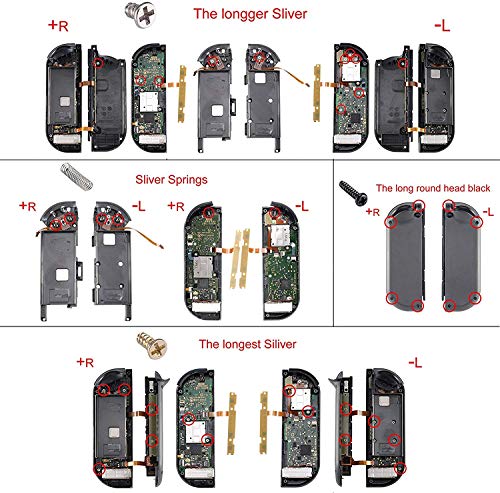 The longger Sliver

+R

-L

Sliver Springs

+R

-L

+R

-L

The long round head black

+R

-L

The longest Siliver

+R

-L