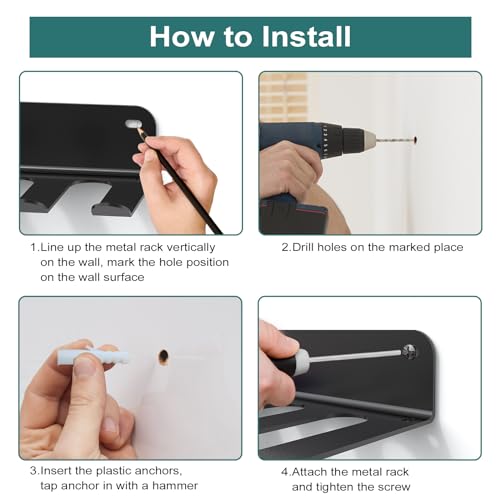 How to Install

1.Line up the metal rack vertically on the wall, mark the hole position on the wall surface

2.Drill holes on the marked place

3.Insert the plastic anchors, tap anchor in with a hammer

4.Attach the metal rack and tighten the screw