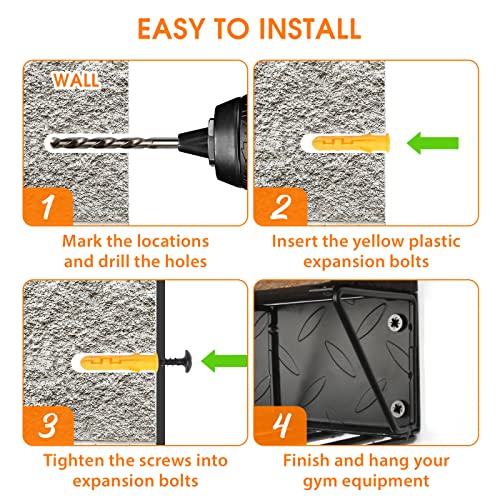 EASY TO INSTALL

WALL

1

Mark the locations and drill the holes

2

Insert the yellow plastic expansion bolts

3

Tighten the screws into expansion bolts

4

Finish and hang your gym equipment