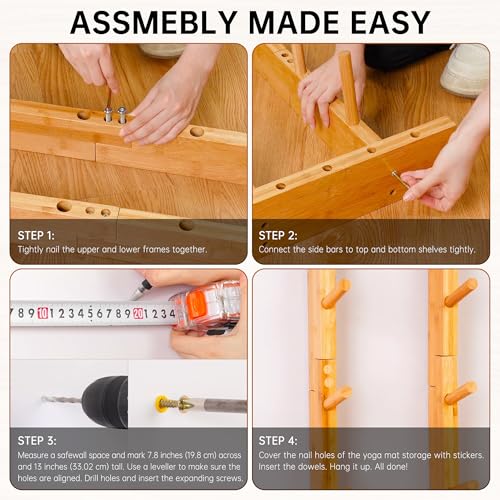 ASSMEBLY MADE EASY

STEP 1:
Tightly nail the upper and lower frames together.

STEP 2:
Connect the side bars to top and bottom shelves tightly.

7 8 9 10 1 2 3 4 5 6 7 8 9 20 1 2 3 4

STEP 3:
Measure a safewall space and mark 7.8 inches (19.8 cm) across and 13 inches (33.02 cm) tall. Use a leveller to make sure the holes are aligned. Drill holes and insert the expanding screws.

STEP 4:
Cover the nail holes of the yoga mat storage with stickers. Insert the dowels. Hang it up. All done!