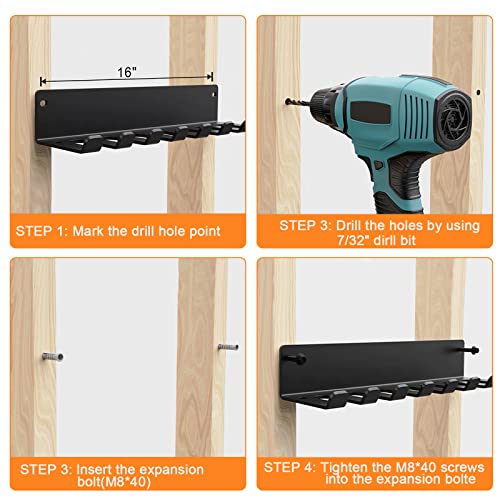 16"

STEP 1: Mark the drill hole point

STEP 3: Drill the holes by using 7/32" dirll bit

STEP 3: Insert the expansion bolt(M8*40)

STEP 4: Tighten the M8*40 screws into the expansion bolte