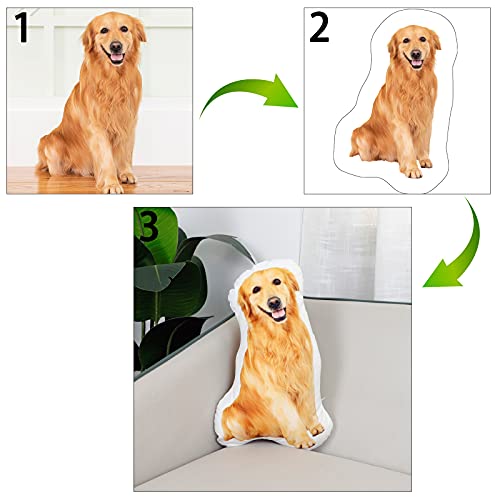 1

2

3