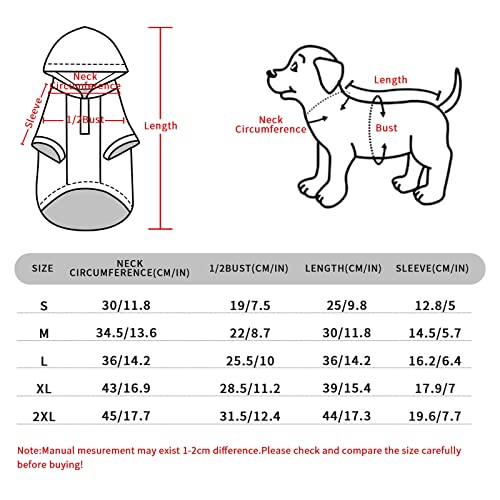 Neck Circumference
Sleeve
1/2Bust
Length

Length
Neck Circumference
Bust

| SIZE | NECK CIRCUMFERENCE(CM/IN) | 1/2BUST(CM/IN) | LENGTH(CM/IN) | SLEEVE(CM/IN) |
|---|---|---|---|---|
| S | 30/11.8 | 19/7.5 | 25/9.8 | 12.8/5 |
| M | 34.5/13.6 | 22/8.7 | 30/11.8 | 14.5/5.7 |
| L | 36/14.2 | 25.5/10 | 36/14.2 | 16.2/6.4 |
| XL | 43/16.9 | 28.5/11.2 | 39/15.4 | 17.9/7 |
| 2XL | 45/17.7 | 31.5/12.4 | 44/17.3 | 19.6/7.7 |

Note:Manual mesurement may exist 1-2cm difference.Please check and compare the size carefully before buying!