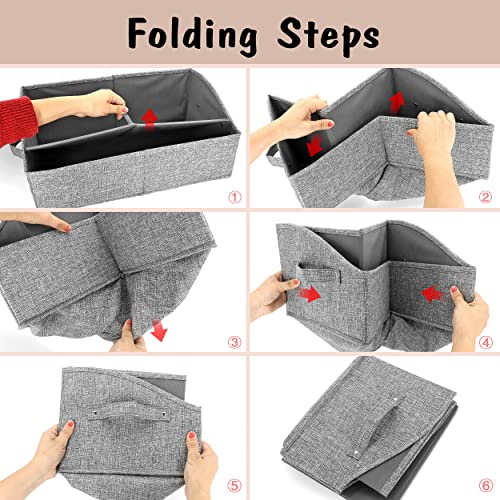 Folding Steps

①

②

③

④

⑤

⑥