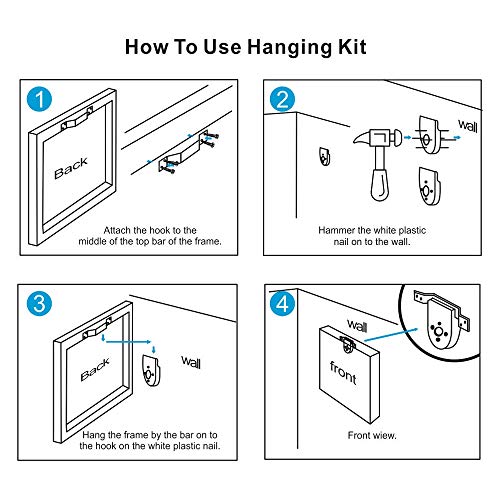 How To Use Hanging Kit

1

Back

Attach the hook to the middle of the top bar of the frame.

2

wall

Hammer the white plastic nail on to the wall.

3

Back

wall

Hang the frame by the bar on to the hook on the white plastic nail.

4

wall

front

Front wiew.