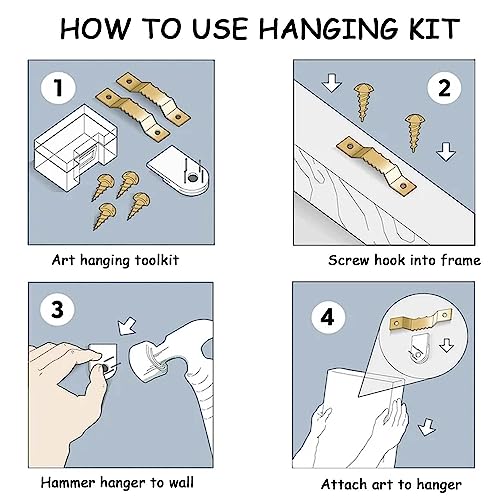 HOW TO USE HANGING KIT

1

Art hanging toolkit

2

Screw hook into frame

3

Hammer hanger to wall

4

Attach art to hanger