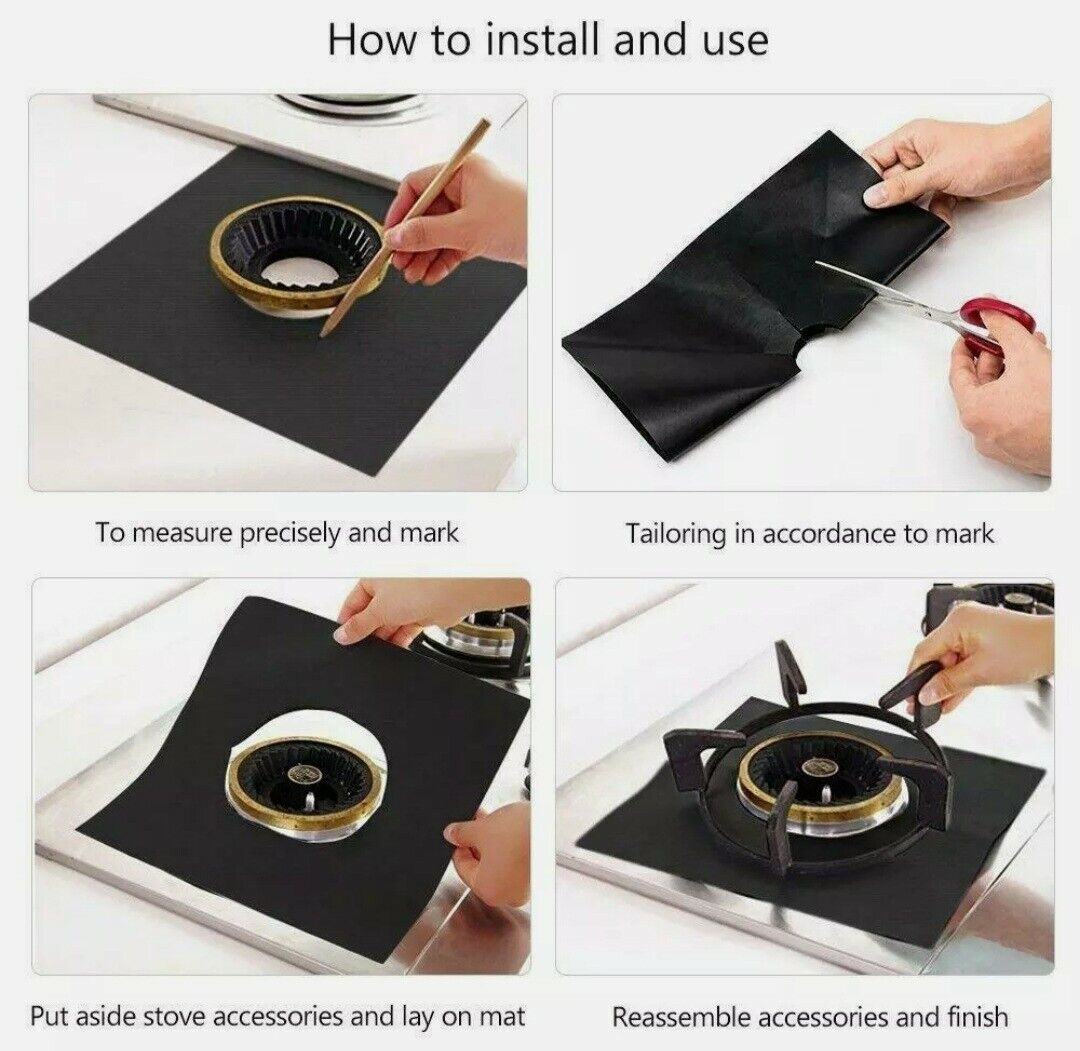 How to install and use

To measure precisely and mark

Tailoring in accordance to mark

Put aside stove accessories and lay on mat

Reassemble accessories and finish