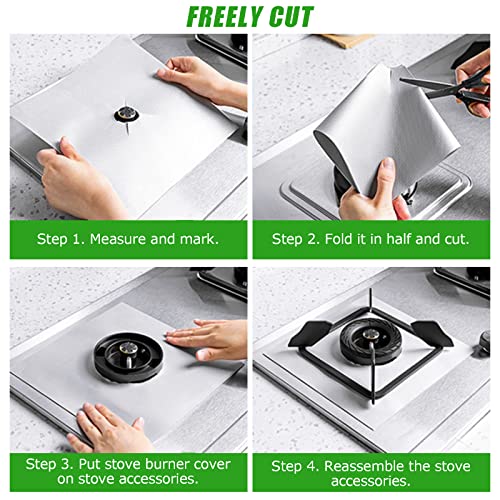 FREELY CUT

Step 1. Measure and mark.

Step 2. Fold it in half and cut.

Step 3. Put stove burner cover on stove accessories.

Step 4. Reassemble the stove accessories.