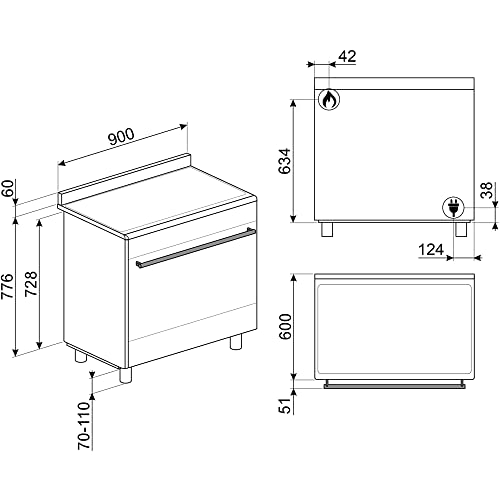 900

60

776

728

70-110

42

634

38

124

600

51