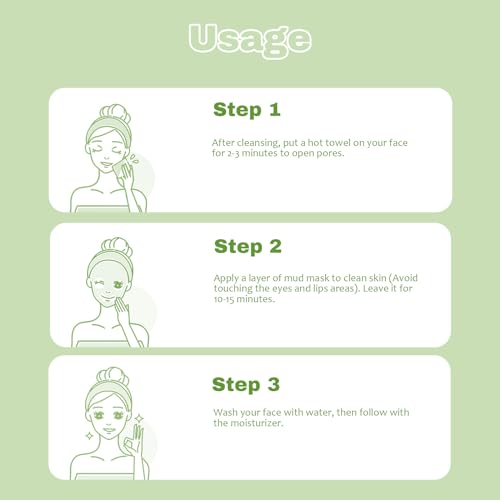 Usage

Step 1

After cleansing, put a hot towel on your face for 2-3 minutes to open pores.

Step 2

Apply a layer of mud mask to clean skin (Avoid touching the eyes and lips areas). Leave it for 10-15 minutes.

Step 3

Wash your face with water, then follow with the moisturizer.