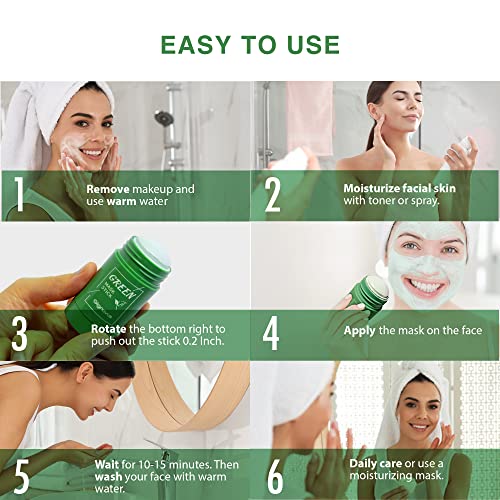 EASY TO USE

1 Remove makeup and use warm water

2 Moisturize facial skin with toner or spray.

GREEN MASK STICK

3 Rotate the bottom right to push out the stick 0.2 Inch.

4 Apply the mask on the face

5 Wait for 10-15 minutes. Then wash your face with warm water.

6 Daily care or use a moisturizing mask.