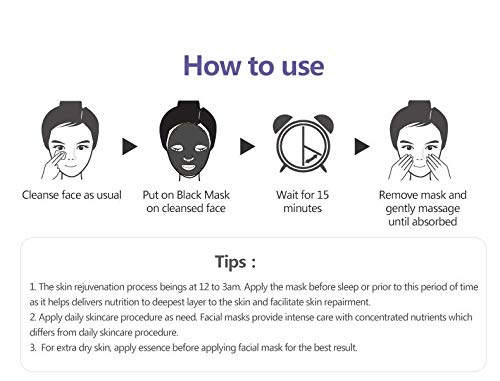 How to use

Cleanse face as usual

Put on Black Mask on cleansed face

Wait for 15 minutes

Remove mask and gently massage until absorbed

Tips :

1. The skin rejuvenation process beings at 12 to 3am. Apply the mask before sleep or prior to this period of time as it helps delivers nutrition to deepest layer to the skin and facilitate skin repairment.
2. Apply daily skincare procedure as need. Facial masks provide intense care with concentrated nutrients which differs from daily skincare procedure.
3. For extra dry skin, apply essence before applying facial mask for the best result.