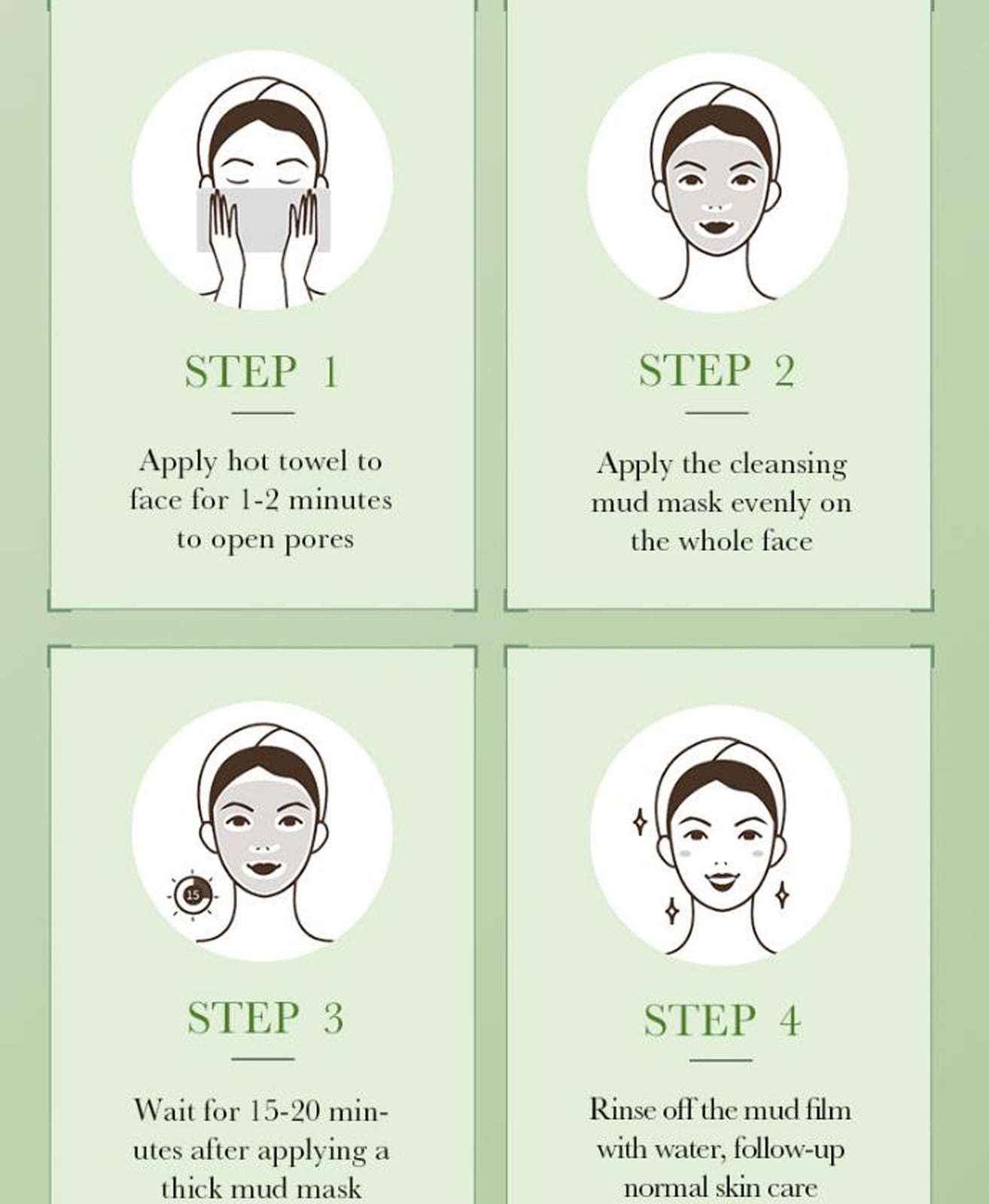 STEP 1

Apply hot towel to face for 1-2 minutes to open pores

STEP 2

Apply the cleansing mud mask evenly on the whole face

15

STEP 3

Wait for 15-20 minutes after applying a thick mud mask

STEP 4

Rinse off the mud film with water, follow-up normal skin care