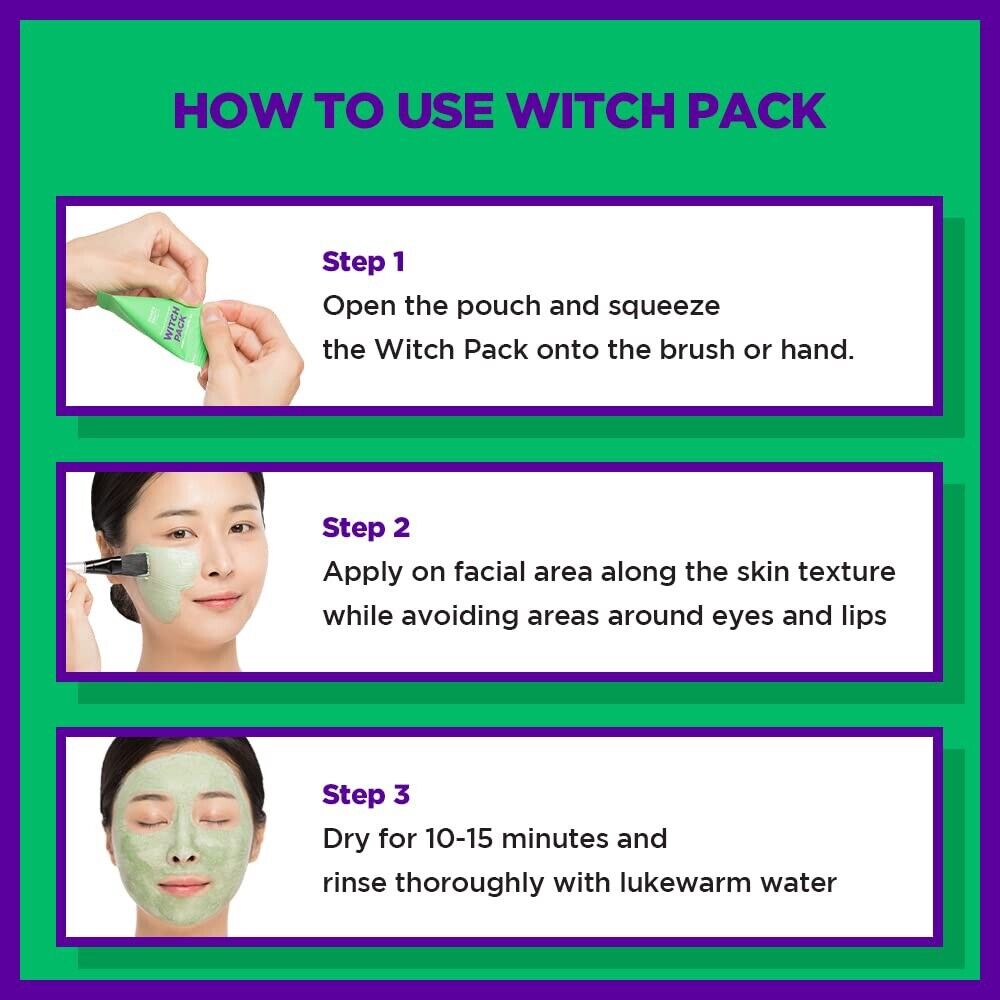 HOW TO USE WITCH PACK

WITCH PACK

Step 1
Open the pouch and squeeze the Witch Pack onto the brush or hand.

Step 2
Apply on facial area along the skin texture while avoiding areas around eyes and lips

Step 3
Dry for 10-15 minutes and rinse thoroughly with lukewarm water