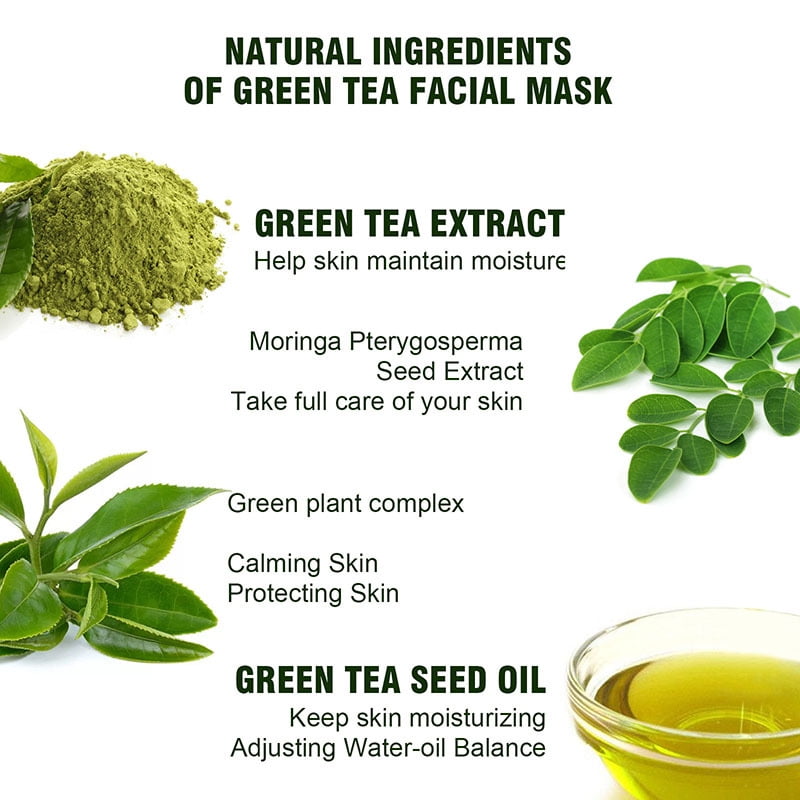 NATURAL INGREDIENTS OF GREEN TEA FACIAL MASK

GREEN TEA EXTRACT
Help skin maintain moisture

Moringa Pterygosperma Seed Extract
Take full care of your skin

Green plant complex

Calming Skin
Protecting Skin

GREEN TEA SEED OIL
Keep skin moisturizing
Adjusting Water-oil Balance