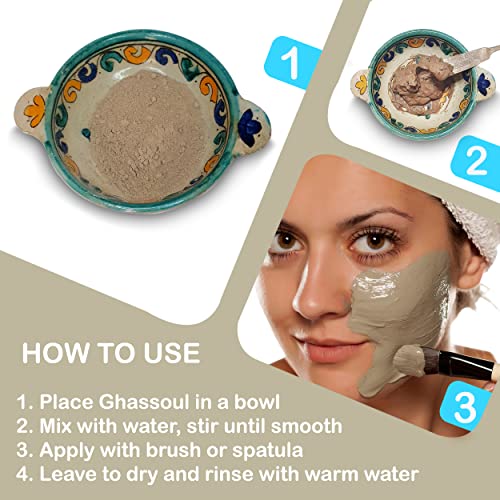 1

2

3

HOW TO USE

1. Place Ghassoul in a bowl
2. Mix with water, stir until smooth
3. Apply with brush or spatula
4. Leave to dry and rinse with warm water