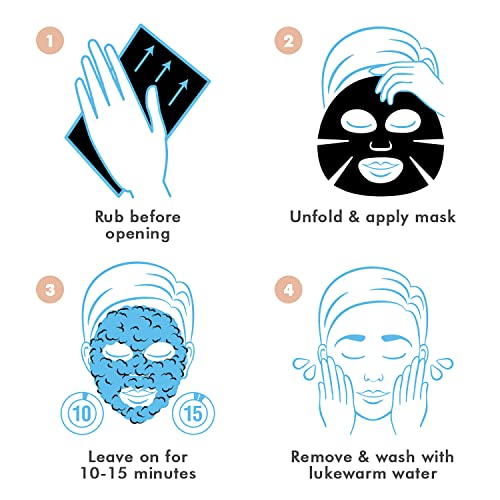 1

Rub before opening

2

Unfold & apply mask

3

10

15

Leave on for 10-15 minutes

4

Remove & wash with lukewarm water