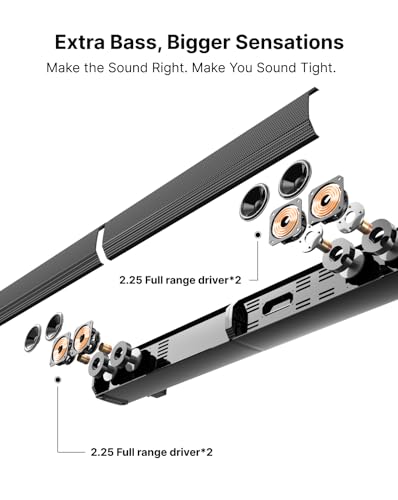 Extra Bass, Bigger Sensations

Make the Sound Right. Make You Sound Tight.

2.25 Full range driver*2

2.25 Full range driver*2