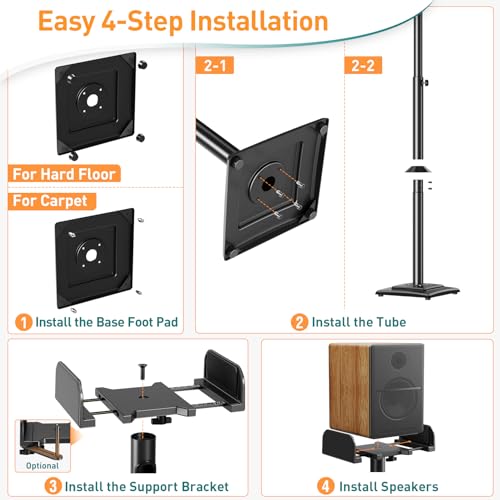 Easy 4-Step Installation

For Hard Floor

For Carpet

1 Install the Base Foot Pad

2-1

2-2

2 Install the Tube

Optional

3 Install the Support Bracket

4 Install Speakers