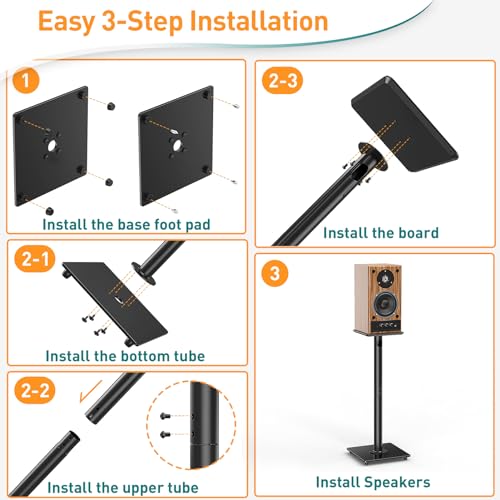 Easy 3-Step Installation

1

Install the base foot pad

2-1

Install the bottom tube

2-2

Install the upper tube

2-3

Install the board

3

Install Speakers