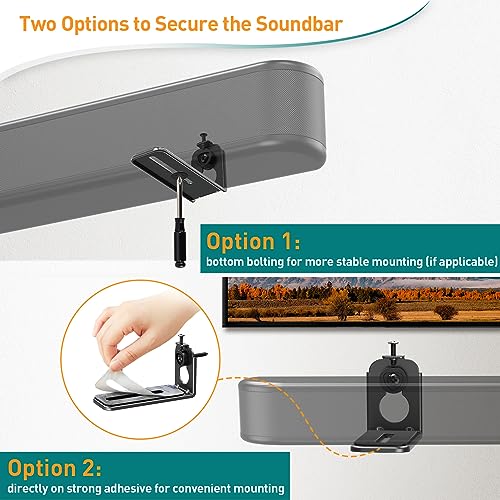 Two Options to Secure the Soundbar

Option 1:
bottom bolting for more stable mounting (if applicable)

Option 2:
directly on strong adhesive for convenient mounting