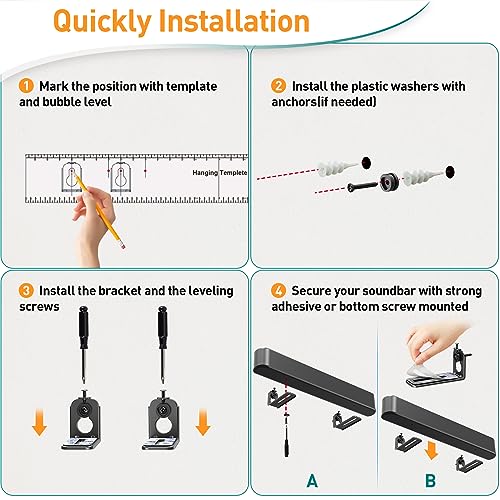 Quickly Installation

1 Mark the position with template and bubble level

Hanging Templete

2 Install the plastic washers with anchors(if needed)

3 Install the bracket and the leveling screws

4 Secure your soundbar with strong adhesive or bottom screw mounted

A

B