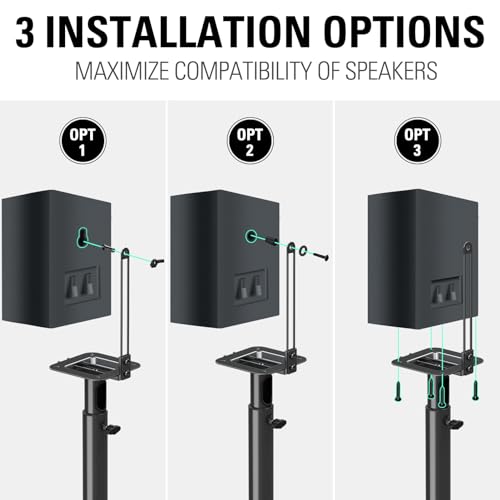 3 INSTALLATION OPTIONS
MAXIMIZE COMPATIBILITY OF SPEAKERS

OPT 1

OPT 2

OPT 3