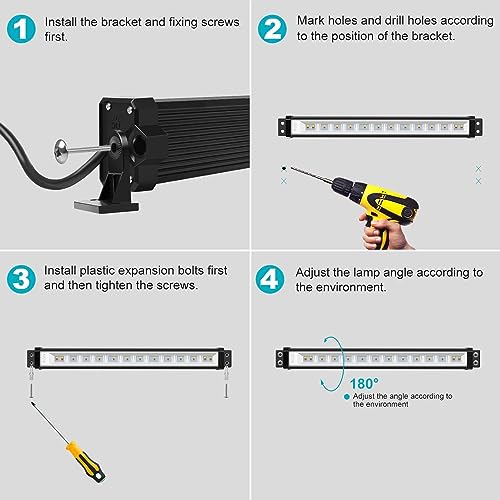 1 Install the bracket and fixing screws first.

2 Mark holes and drill holes according to the position of the bracket.

3 Install plastic expansion bolts first and then tighten the screws.

4 Adjust the lamp angle according to the environment.

180°

Adjust the angle according to the environment